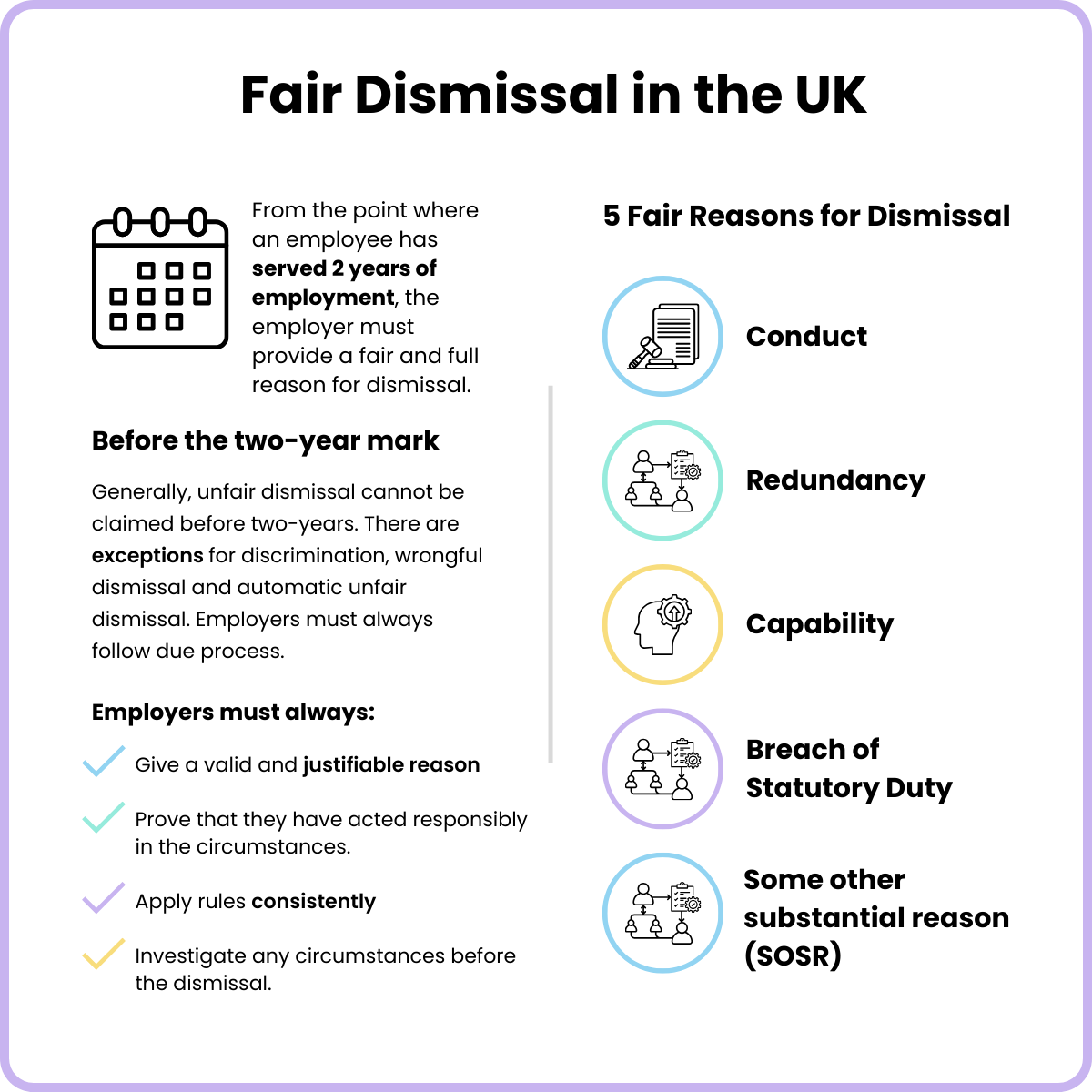 Fair Dismissal in the UK

From the point where an employee has served 2 years of employment, the employer must provide a fair and full reason for dismissal.

Before the two-year mark

Generally, unfair dismissal cannot be claimed before two-years. There are exceptions for discrimination, wrongful dismissal and automatic unfair dismissal. Employers must always follow due process.

Employers must always:

Give a valid and justifiable reason

Prove that they have acted responsibly in the circumstances.

Apply rules consistently

Investigate any circumstances before the dismissal.

5 Fair Reasons for Dismissal

Conduct

Redundancy

Capability

Breach of Statutory Duty

Some other substantial reason (SOSR)