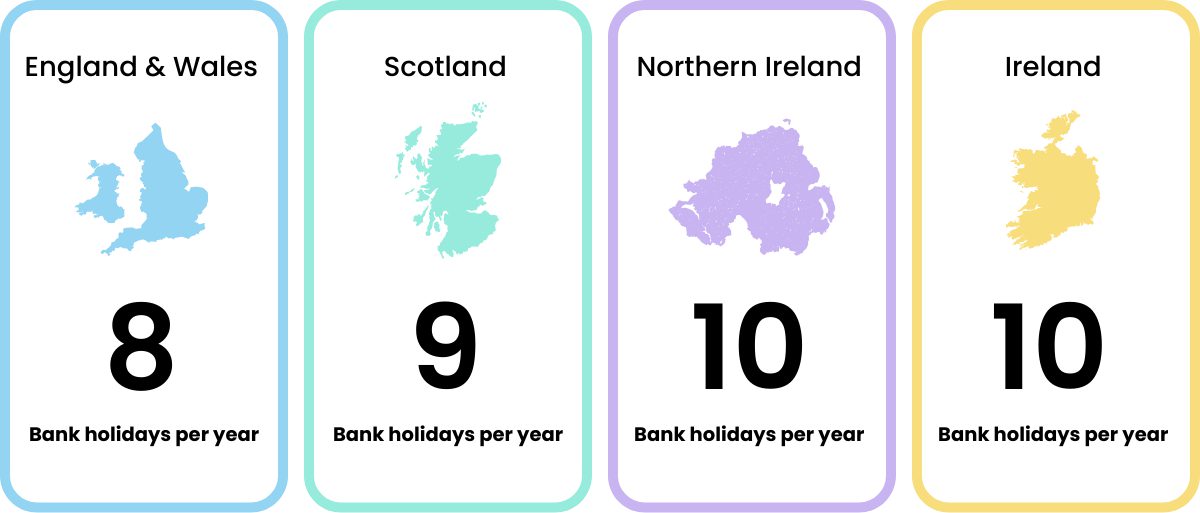 England & Wales

8

Bank holidays per year

Scotland

9

Bank holidays per year

Northern Ireland

10

Bank holidays per year

Ireland

10

Bank holidays per year